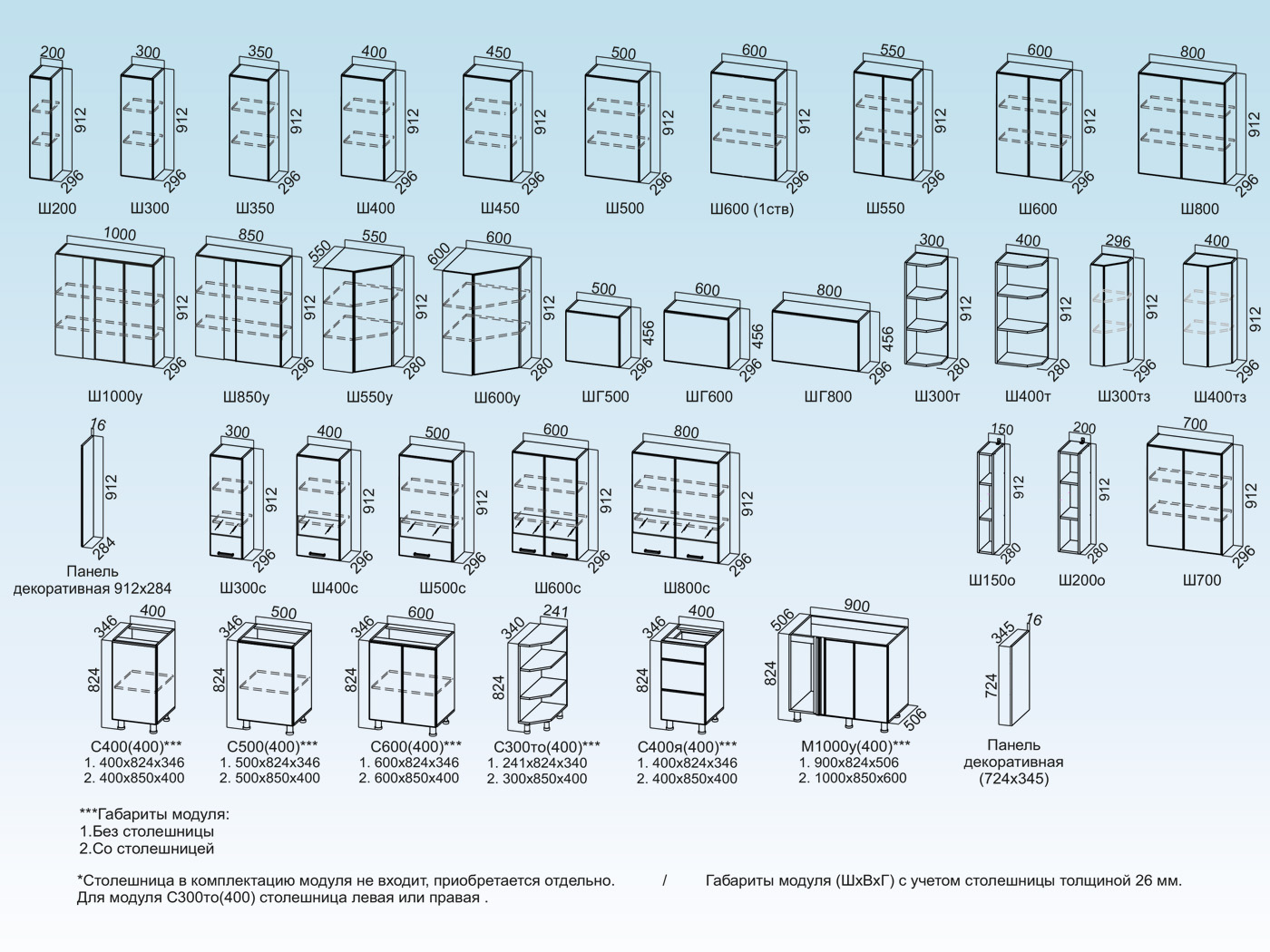 200 912 296 Ш200
300 912 296 Ш300
350 912 296 Ш350
400 912 296 Ш400
450 912 296 Ш450
500 912 296 Ш500
600 912 296 Ш600 (1ств)
550 912 296 Ш550
600 912 296 Ш600
800 912 296 Ш800

1000 912 296 Ш1000у
850 912 296 Ш850у
550 550 912 280 Ш550у
600 600 912 280 Ш600у
500 456 296 ШГ500
600 456 296 ШГ600
800 456 296 ШГ800
300 912 280 Ш300т
400 912 280 Ш400т
296 912 296 Ш300тз
400 912 296 Ш400тз

16 912 284 Панель декоративная 912х284
300 912 296 Ш300с
400 912 296 Ш400с
500 912 296 Ш500с
600 912 296 Ш600с
800 912 296 Ш800с
150 912 280 Ш150о
200 912 280 Ш200о
700 912 Ш700

346 400 824 С400(400)*** 1. 400х824х346 2. 400х850х400
346 500 824 С500(400)*** 1. 500х824х346 2. 500х850х400
346 600 824 С600(400)*** 1. 600х824х346 2. 600х850х400
340 241 824 С300то(400)*** 1. 241х824х340 2. 300х850х400
346 400 824 С400я(400)*** 1. 400х824х346 2. 400х850х400
506 900 824 506 М1000у(400)*** 1. 900х824х506 2. 1000х850х600
345 16 724 Панель декоративная (724х345)

***Габариты модуля:
1.Без столешницы
2.Со столешницей

*Столешница в комплектацию модуля не входит, приобретается отдельно. / Габариты модуля (ШхВхГ) с учетом столешницы толщиной 26 мм.
Для модуля С300то(400) столешница левая или правая .