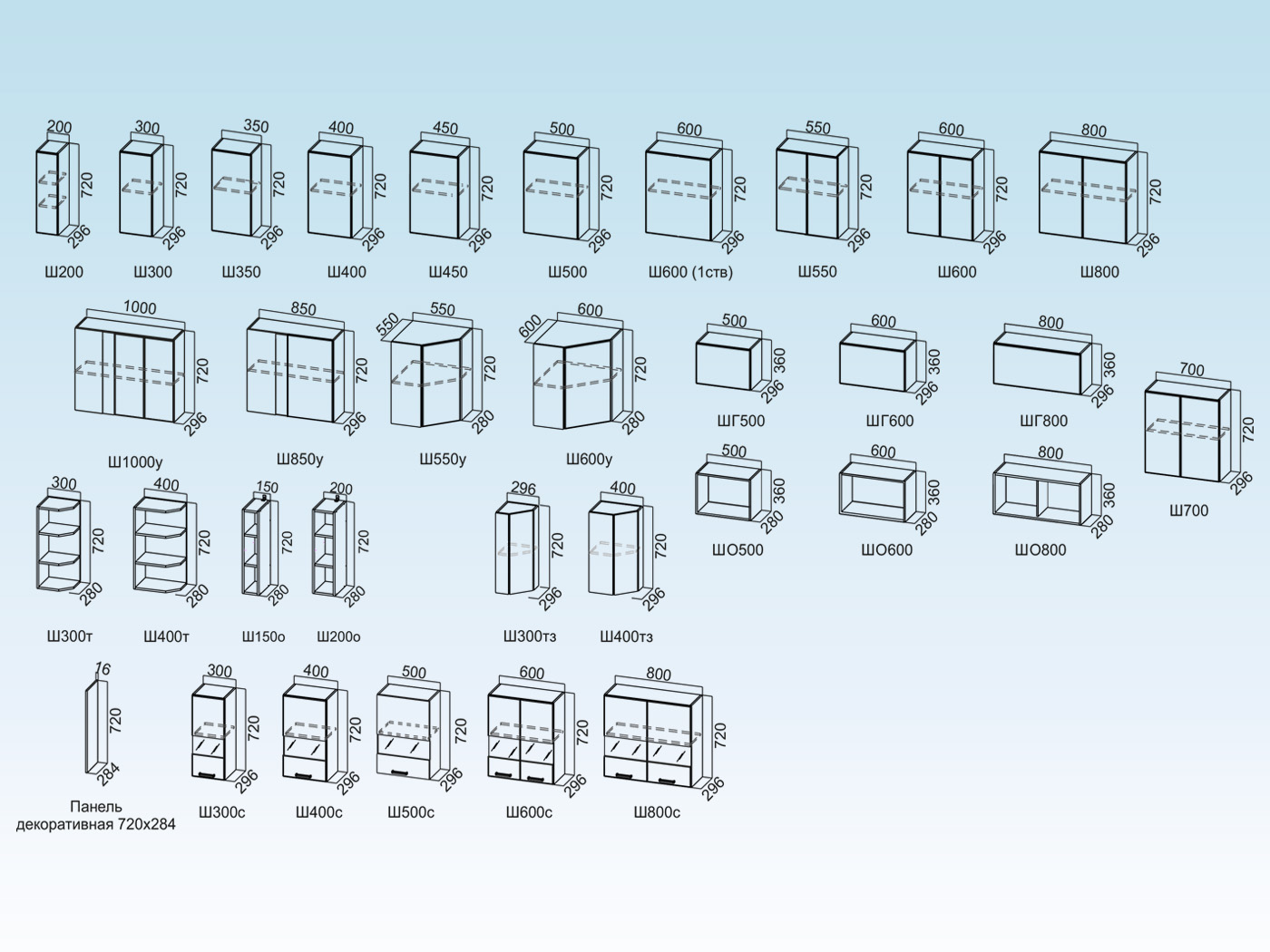 200
720
296
Ш200

300
720
296
Ш300

350
720
296
Ш350

400
720
296
Ш400

450
720
296
Ш450

500
720
296
Ш500

600
720
296
Ш600 (1ств)

550
720
296
Ш550

600
720
296
Ш600

800
720
296
Ш800

1000
720
296
Ш1000у

850
720
296
Ш850у

550
550
720
280
Ш550у

600
600
720
280
Ш600у

500
360
296
ШГ500

600
360
296
ШГ600

800
360
296
ШГ800

700
720
296
Ш700

500
360
280
ШО500

600
360
280
ШО600

800
360
280
ШО800

300
720
280
Ш300т

400
720
280
Ш400т

150
720
280
Ш150о

200
720
280
Ш200о

296
720
296
Ш300тз

400
720
296
Ш400тз

16
720
284
Панель декоративная 720х284

300
720
296
Ш300с

400
720
296
Ш400с

500
720
296
Ш500с

600
720
296
Ш600с

800
720
296
Ш800с